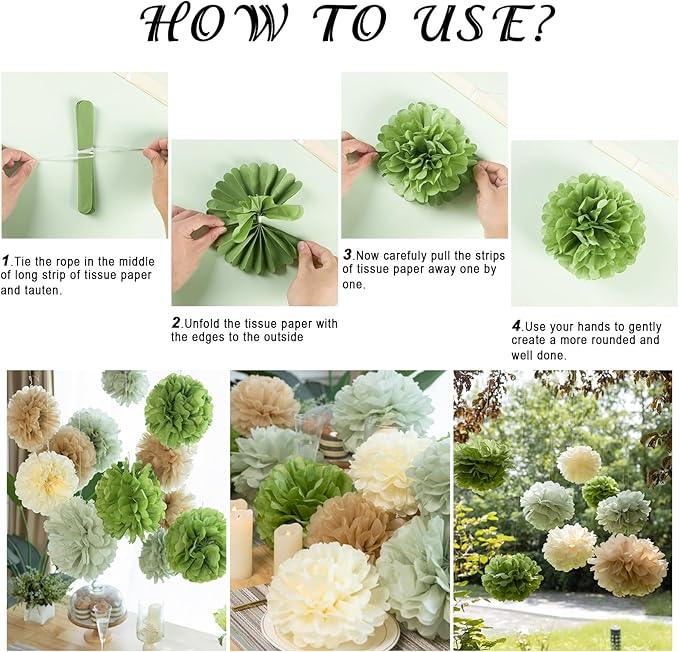 HOW TO USE?

1.Tie the rope in the middle of long strip of tissue paper and tauten.

2.Unfold the tissue paper with the edges to the outside

3.Now carefully pull the strips of tissue paper away one by one.

4.Use your hands to gently create a more rounded and well done.