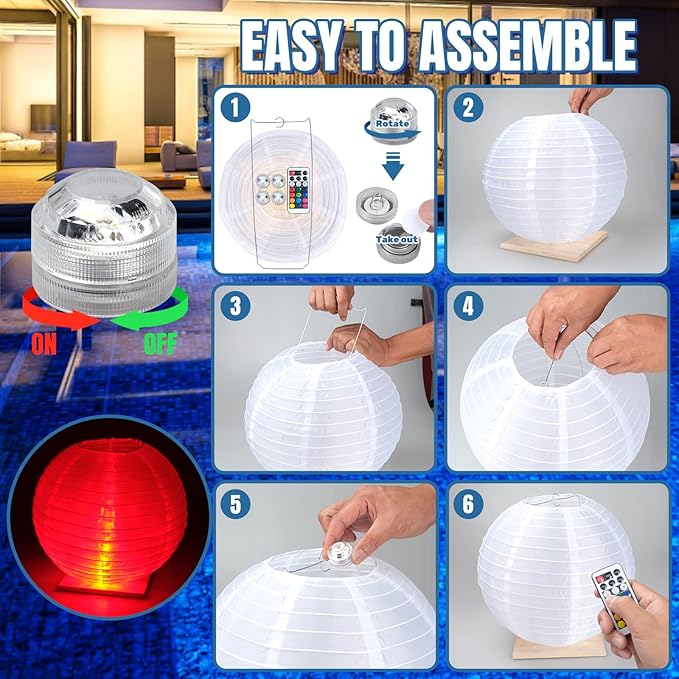 EASY TO ASSEMBLE

ON

OFF

1

Rotate

Take out

2

3

4

5

6