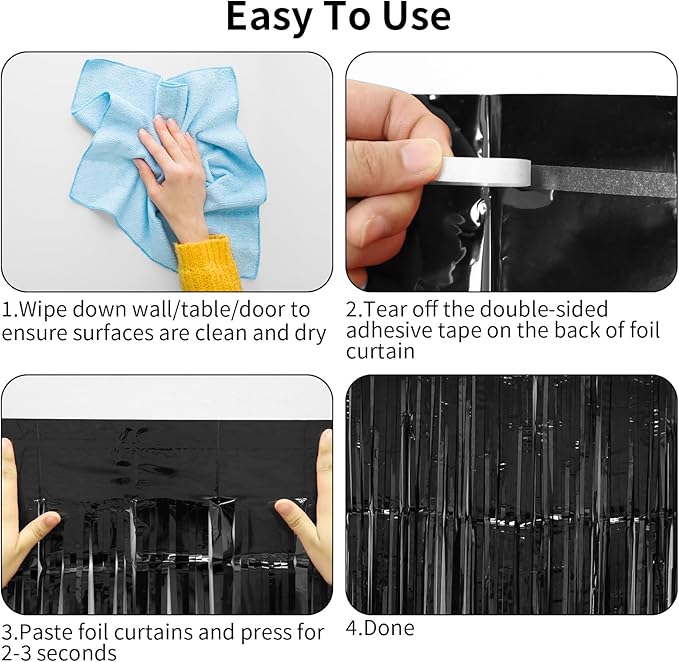 Easy To Use

1.Wipe down wall/table/door to ensure surfaces are clean and dry

2.Tear off the double-sided adhesive tape on the back of foil curtain

3.Paste foil curtains and press for 2-3 seconds

4.Done