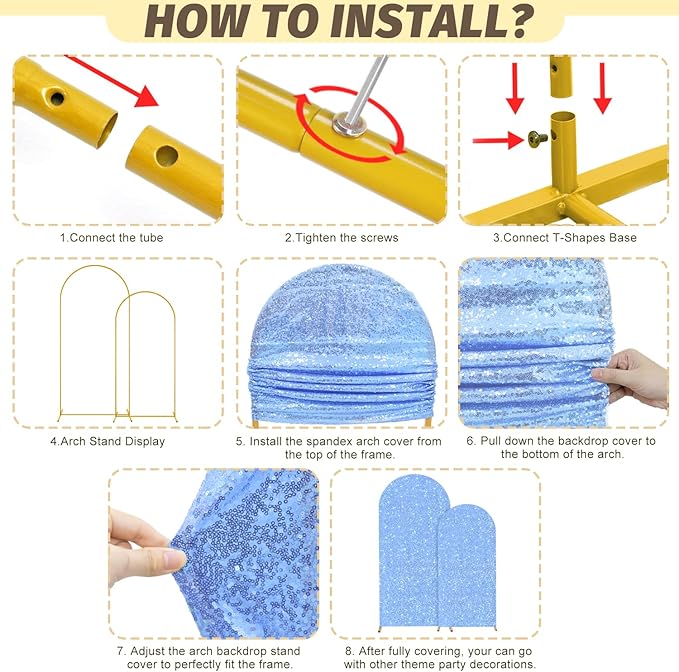 HOW TO INSTALL?

1.Connect the tube

2.Tighten the screws

3.Connect T-Shapes Base

4.Arch Stand Display

5. Install the spandex arch cover from the top of the frame.

6. Pull down the backdrop cover to the bottom of the arch.

7. Adjust the arch backdrop stand cover to perfectly fit the frame.

8. After fully covering, your can go with other theme party decorations.