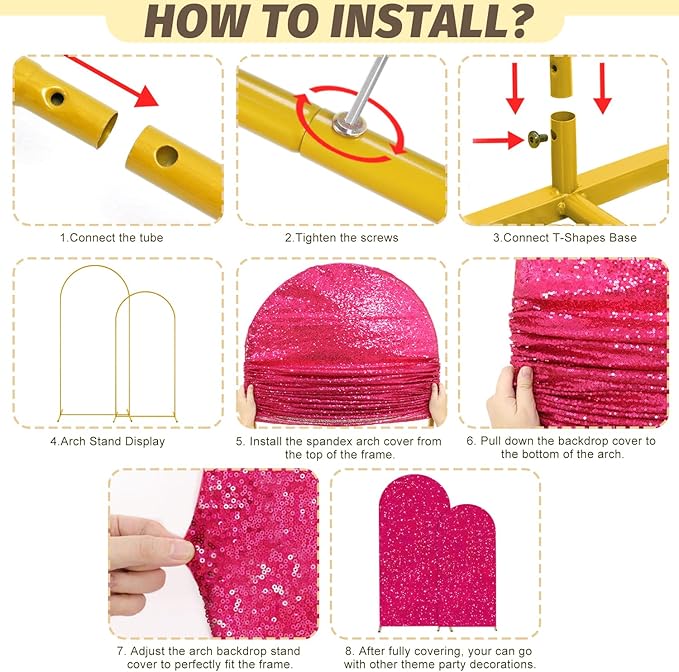 HOW TO INSTALL?

1.Connect the tube

2.Tighten the screws

3.Connect T-Shapes Base

4.Arch Stand Display

5. Install the spandex arch cover from the top of the frame.

6. Pull down the backdrop cover to the bottom of the arch.

7. Adjust the arch backdrop stand cover to perfectly fit the frame.

8. After fully covering, your can go with other theme party decorations.