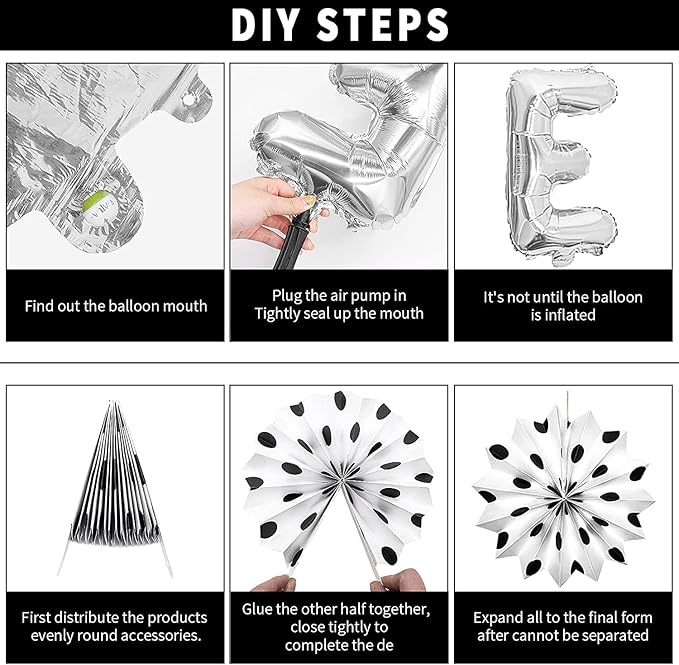 DIY STEPS

Find out the balloon mouth

Plug the air pump in
Tightly seal up the mouth

It's not until the balloon is inflated

First distribute the products evenly round accessories.

Glue the other half together, close tightly to complete the de

Expand all to the final form after cannot be separated