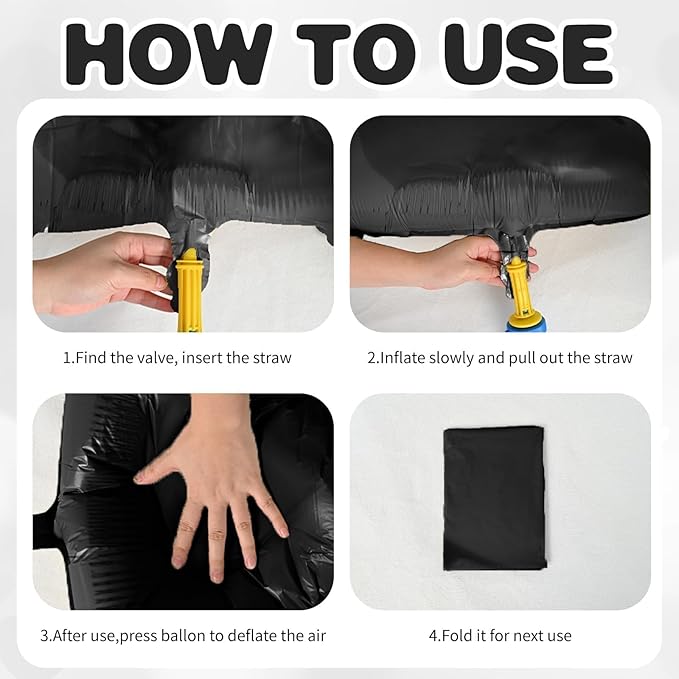 HOW TO USE

1.Find the valve, insert the straw

2.Inflate slowly and pull out the straw

3.After use,press ballon to deflate the air

4.Fold it for next use