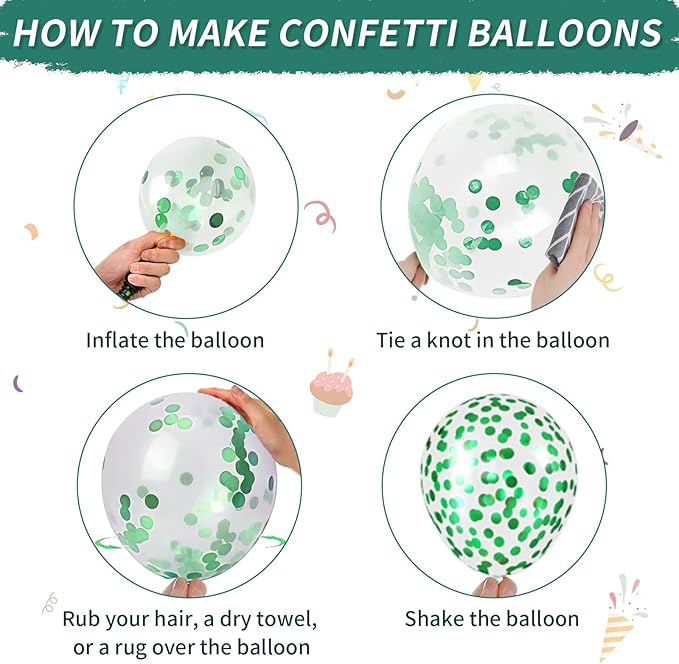 HOW TO MAKE CONFETTI BALLOONS

Inflate the balloon

Tie a knot in the balloon

Rub your hair, a dry towel, or a rug over the balloon

Shake the balloon