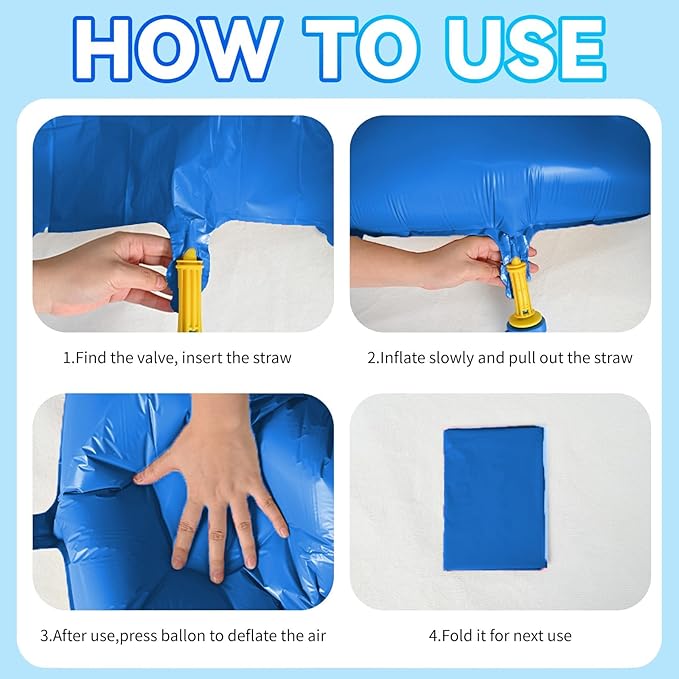 HOW TO USE

1.Find the valve, insert the straw

2.Inflate slowly and pull out the straw

3.After use,press ballon to deflate the air

4.Fold it for next use