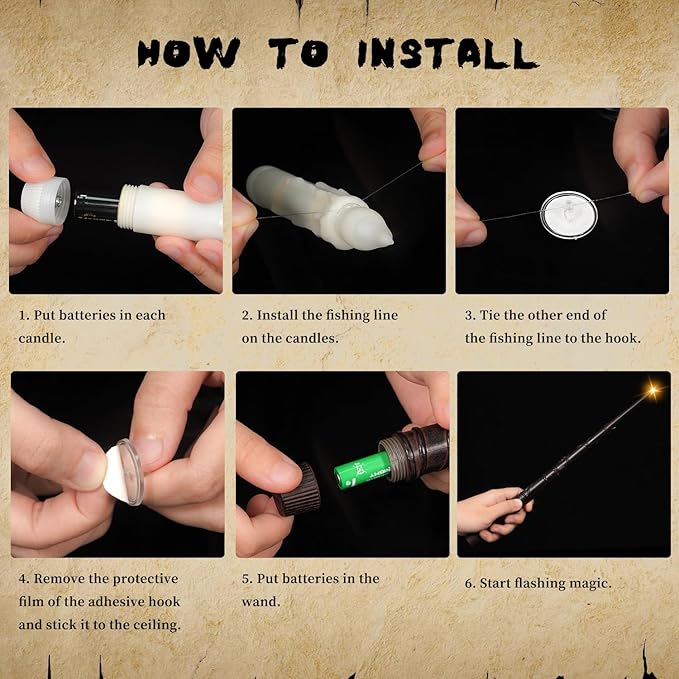 HOW TO INSTALL

1. Put batteries in each candle.

2. Install the fishing line on the candles.

3. Tie the other end of the fishing line to the hook.

4. Remove the protective film of the adhesive hook and stick it to the ceiling.

5. Put batteries in the wand.

6. Start flashing magic.