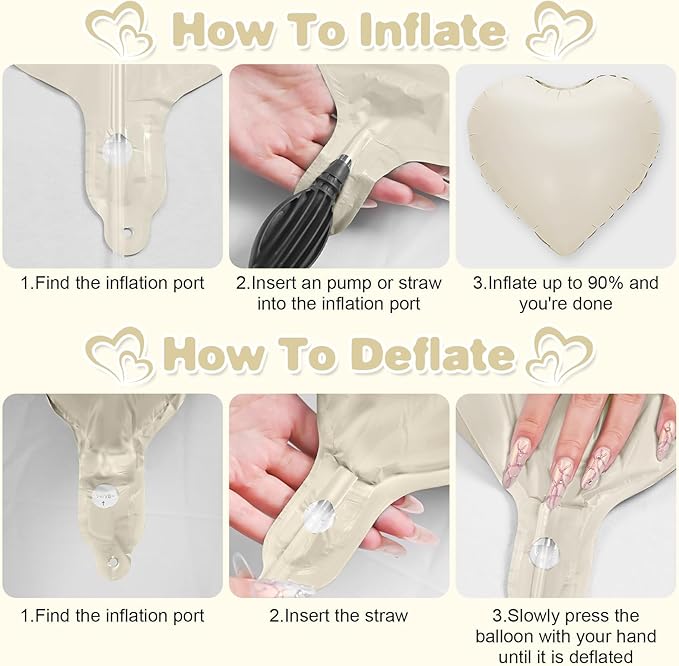 How To Inflate

1.Find the inflation port

2.Insert an pump or straw into the inflation port

3.Inflate up to 90% and you're done

How To Deflate

1.Find the inflation port

2.Insert the straw

3.Slowly press the balloon with your hand until it is deflated