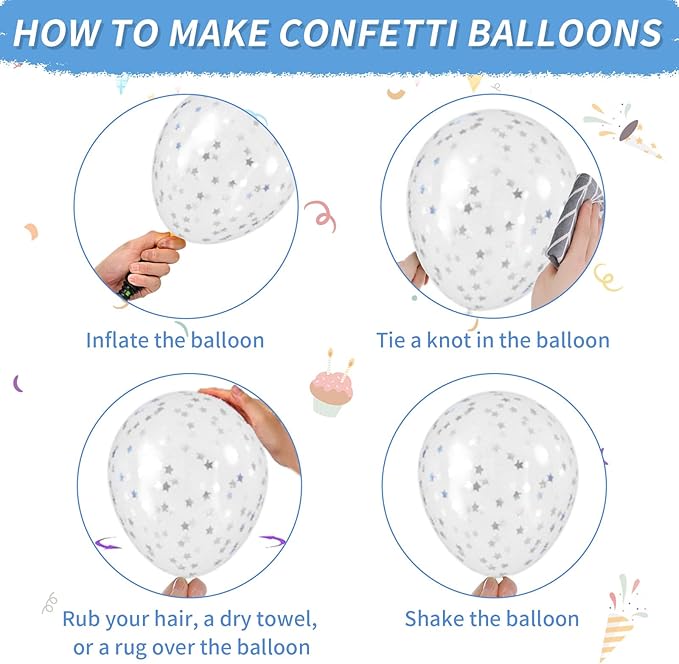 HOW TO MAKE CONFETTI BALLOONS

Inflate the balloon

Tie a knot in the balloon

Rub your hair, a dry towel, or a rug over the balloon

Shake the balloon