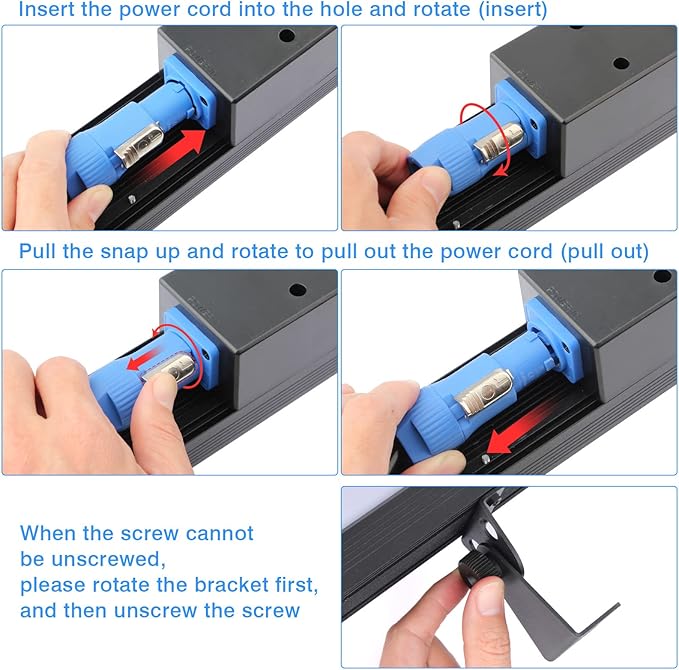 Insert the power cord into the hole and rotate (insert)

Pull the snap up and rotate to pull out the power cord (pull out)

When the screw cannot be unscrewed, please rotate the bracket first, and then unscrew the screw