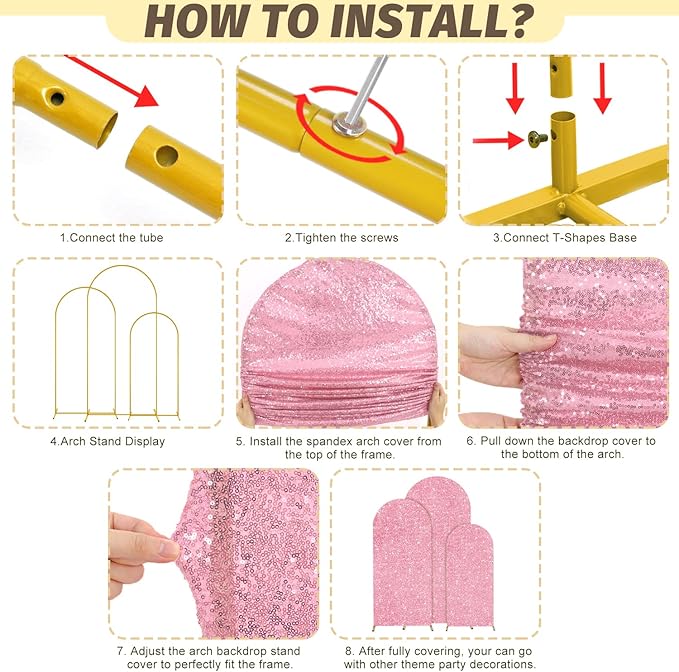 HOW TO INSTALL?

1.Connect the tube

2.Tighten the screws

3.Connect T-Shapes Base

4.Arch Stand Display

5. Install the spandex arch cover from the top of the frame.

6. Pull down the backdrop cover to the bottom of the arch.

7. Adjust the arch backdrop stand cover to perfectly fit the frame.

8. After fully covering, your can go with other theme party decorations.