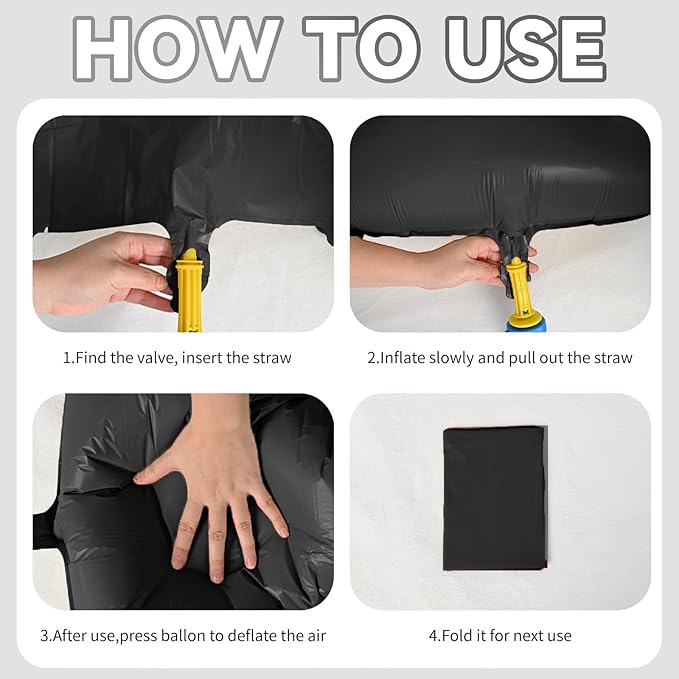 HOW TO USE

1.Find the valve, insert the straw

2.Inflate slowly and pull out the straw

3.After use,press ballon to deflate the air

4.Fold it for next use