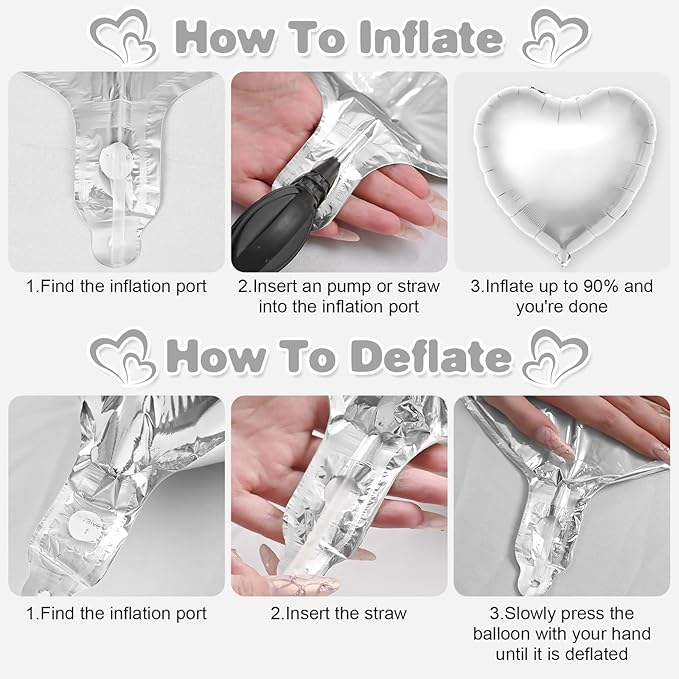 How To Inflate

1.Find the inflation port

2.Insert an pump or straw into the inflation port

3.Inflate up to 90% and you're done

How To Deflate

1.Find the inflation port

2.Insert the straw

3.Slowly press the balloon with your hand until it is deflated