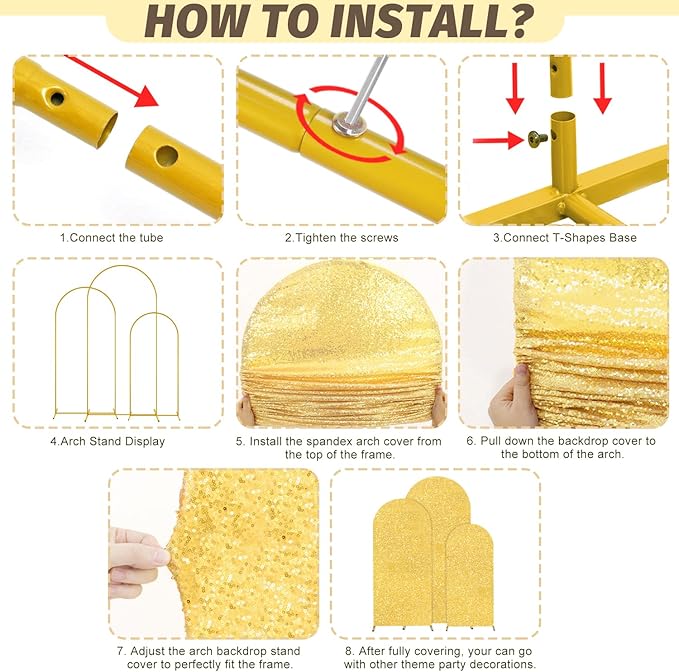 HOW TO INSTALL?

1.Connect the tube

2.Tighten the screws

3.Connect T-Shapes Base

4.Arch Stand Display

5. Install the spandex arch cover from the top of the frame.

6. Pull down the backdrop cover to the bottom of the arch.

7. Adjust the arch backdrop stand cover to perfectly fit the frame.

8. After fully covering, your can go with other theme party decorations.