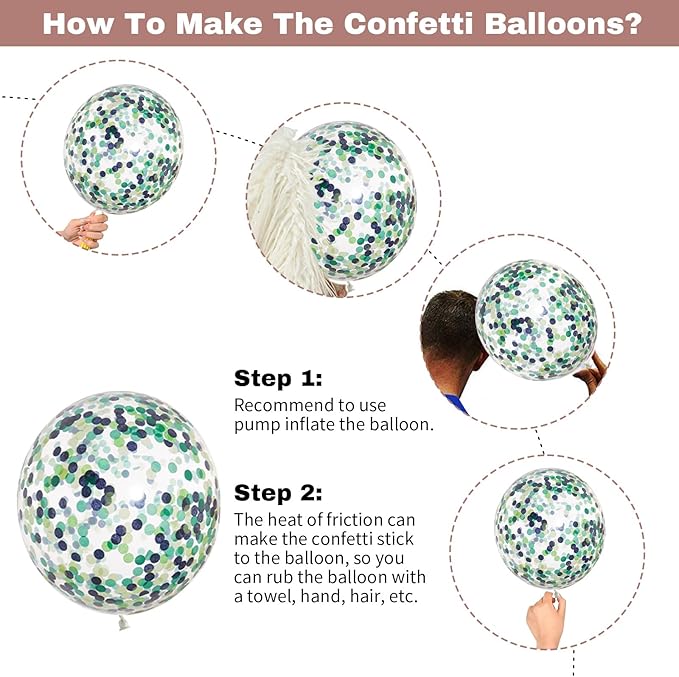 How To Make The Confetti Balloons?

Step 1:
Recommend to use pump inflate the balloon.

Step 2:
The heat of friction can make the confetti stick to the balloon, so you can rub the balloon with a towel, hand, hair, etc.