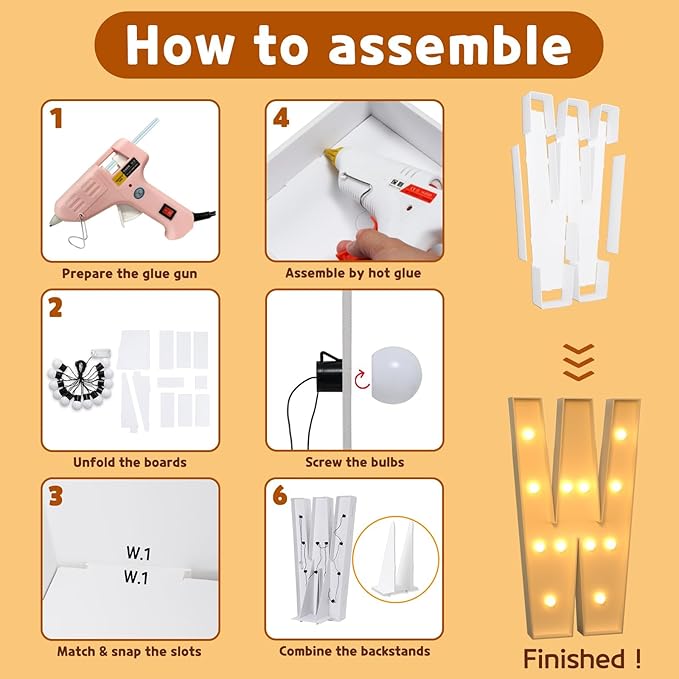 How to assemble

1

Prepare the glue gun

4

Assemble by hot glue

2

Unfold the boards

Screw the bulbs

3

W.1
W.1

Match & snap the slots

6

Combine the backstands

Finished !