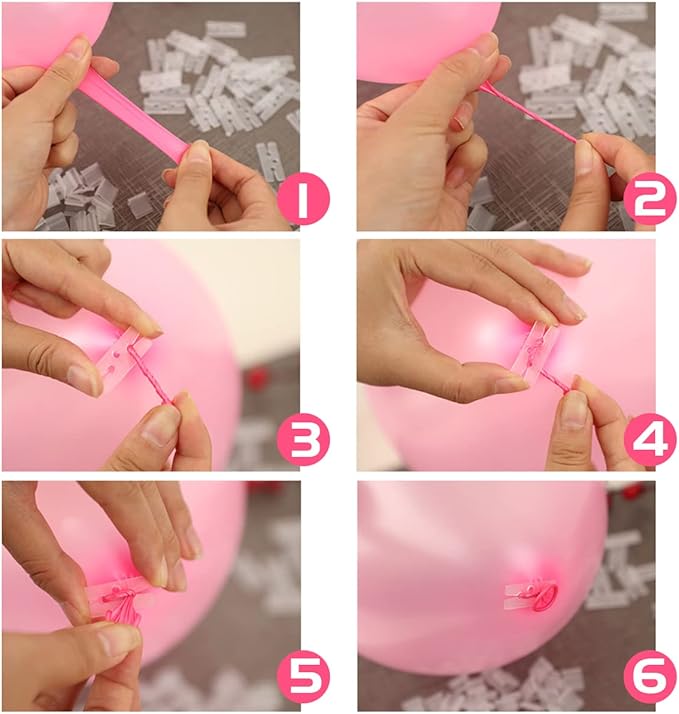 1
2
3
4
5
6