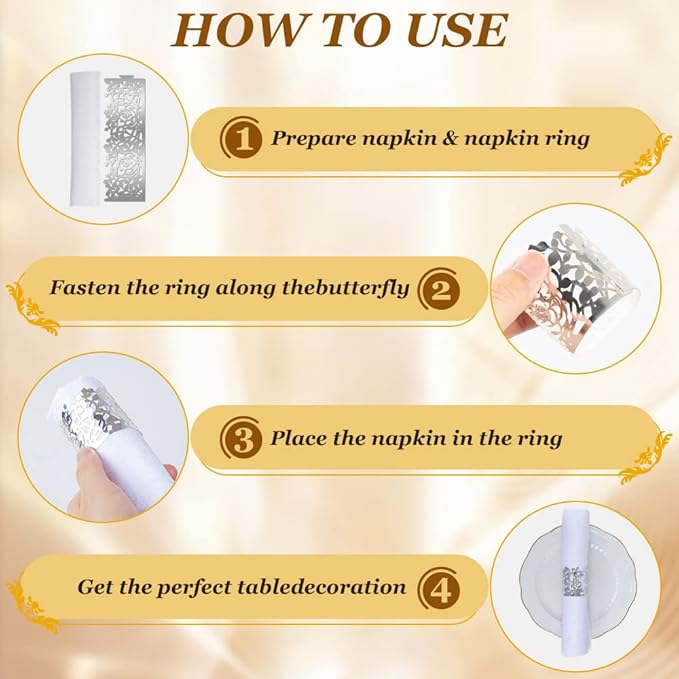 HOW TO USE

1 Prepare napkin & napkin ring

Fasten the ring along thebutterfly 2

3 Place the napkin in the ring

Get the perfect tabledecoration 4